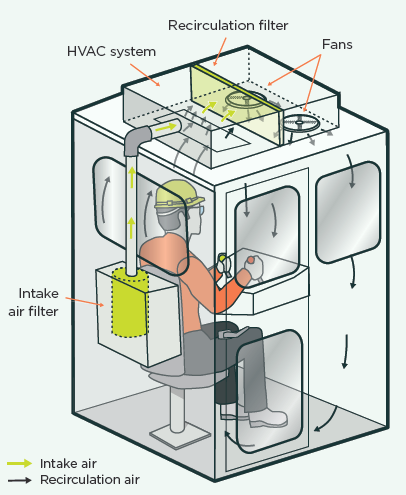 Recirculation filter

HVAC system

Fans

Intake air filter

Intake air
Recirculation air