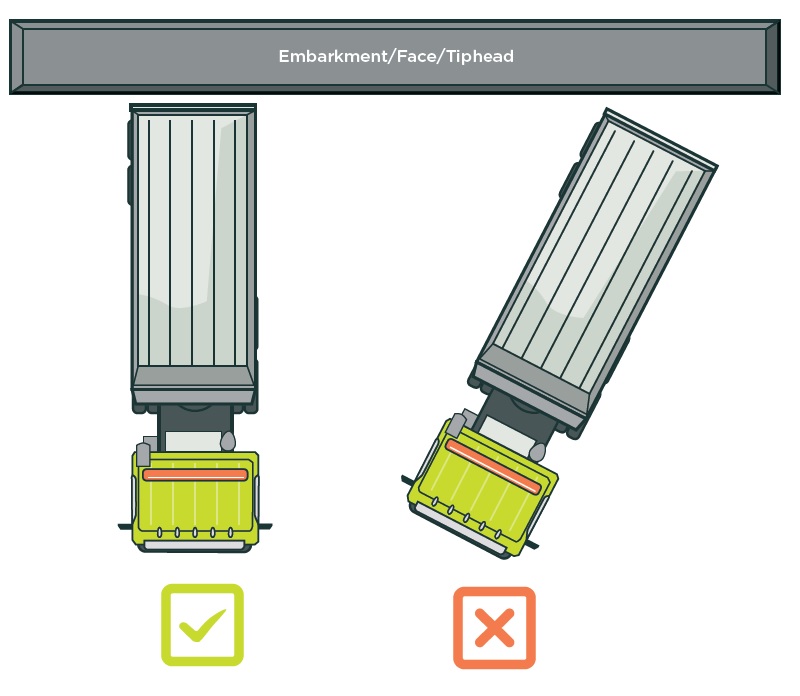 Embarkment/Face/Tiphead