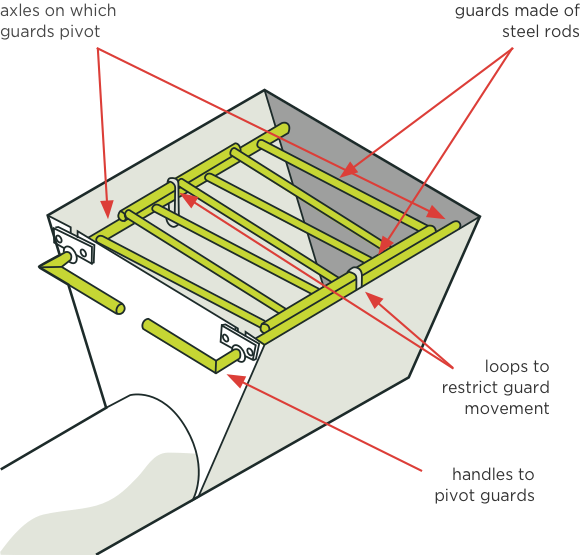 axles on which guards pivot

guards made of steel rods

loops to restrict guard movement

handles to pivot guards