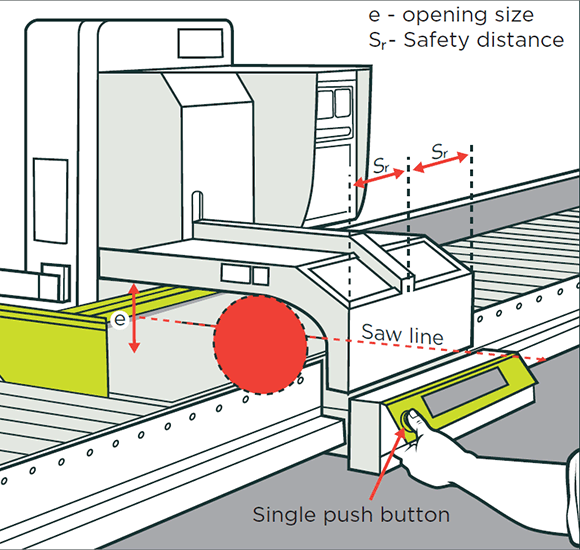 e - opening size
$S_r$- Safety distance

$S_r$

$S_r$

e

Saw line

Single push button