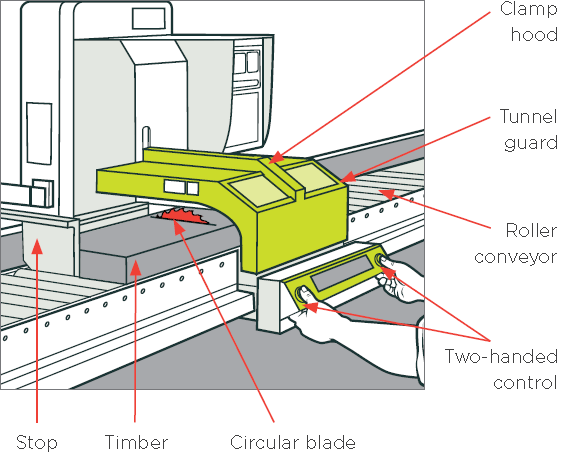 Clamp hood

Tunnel guard

Roller conveyor

Two-handed control

Stop

Timber

Circular blade