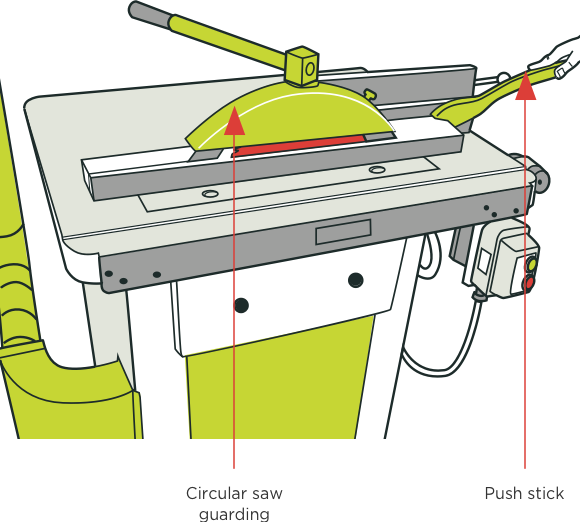 Circular saw guarding

Push stick