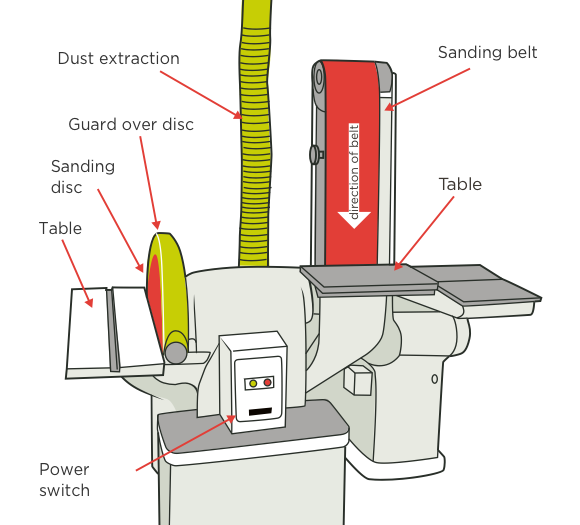 Dust extraction

Sanding belt

Guard over disc

Sanding disc

direction of belt

Table

Table

Power switch