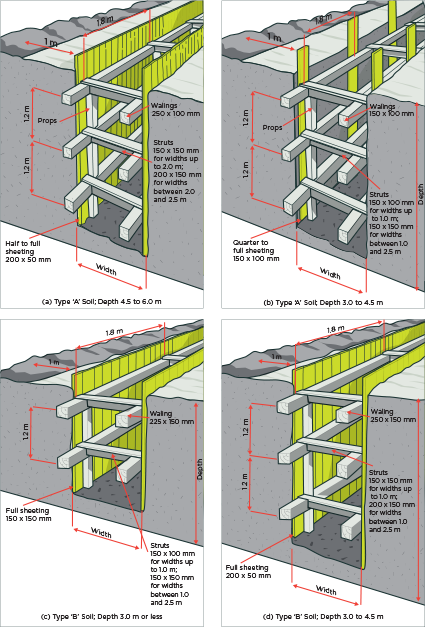 1.8 m
1 m
1.2 m
1.2 m
Props
Walings 250 x 100 mm
Struts 150 x 150 mm for widths up to 2.0 m; 200 x 150 mm for widths between 2.0 and 2.5 m
Half to full sheeting 200 x 50 mm
Width
(a) Type 'A' Soil; Depth 4.5 to 6.0 m

1.8 m
1 m
1.2 m
1.2 m
Props
Walings 150 x 100 mm
Struts 150 x 100 mm for widths up to 1.0 m; 150 x 150 mm for widths between 1.0 and 2.5 m
Depth
Quarter to full sheeting 150 x 100 mm
Width
(b) Type 'A' Soil; Depth 3.0 to 4.5 m

1.8 m
1 m
1.2 m
Waling 225 x 150 mm
Depth
Full sheeting 150 x 150 mm
Width
Struts 150 x 100 mm for widths up to 1.0 m; 150 x 150 mm for widths between 1.0 and 2.5 m
(c) Type 'B' Soil; Depth 3.0 m or less

1.8 m
1 m
1.2 m
1.2 m
Waling 250 x 150 mm
Struts 150 x 150 mm for widths up to 1.0 m; 200 x 150 mm for widths between 1.0 and 2.5 m
Full sheeting 200 x 50 mm
Width
(d) Type 'B' Soil; Depth 3.0 to 4.5 m